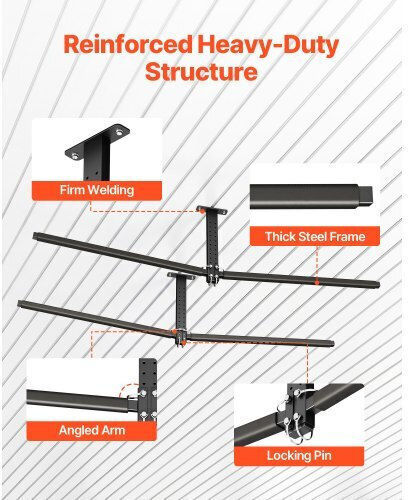 Reinforced Heavy-Duty Structure

Firm Welding

Thick Steel Frame

Angled Arm

Locking Pin