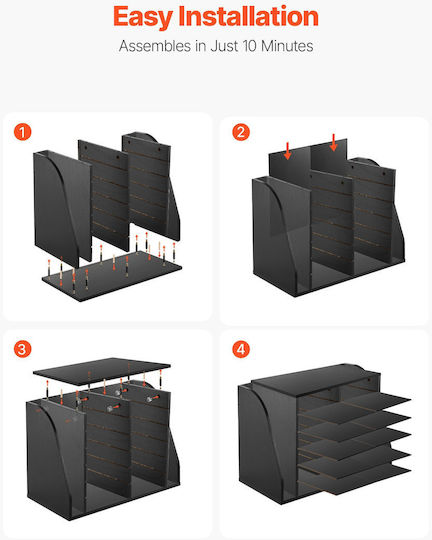 Easy Installation

Assembles in Just 10 Minutes

1

2

3

4