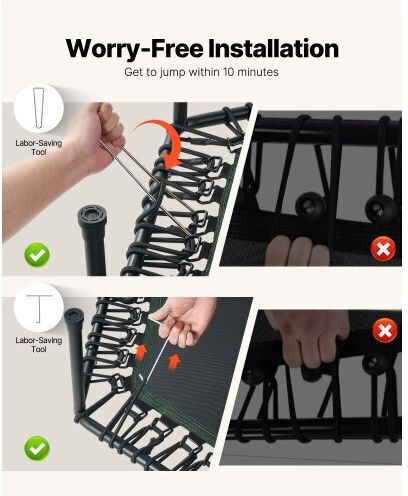 Worry-Free Installation

Get to jump within 10 minutes

Labor-Saving Tool

Labor-Saving Tool