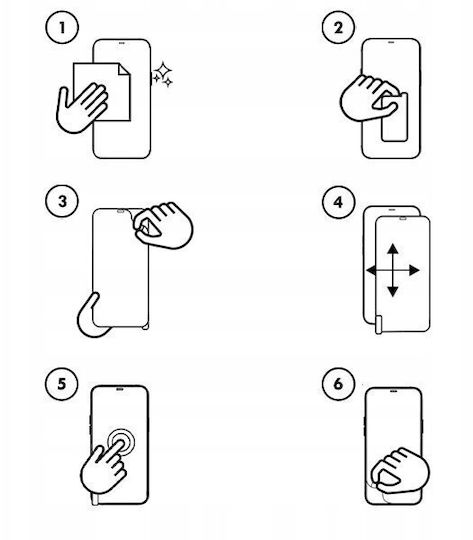 1

2

3

4

5

6