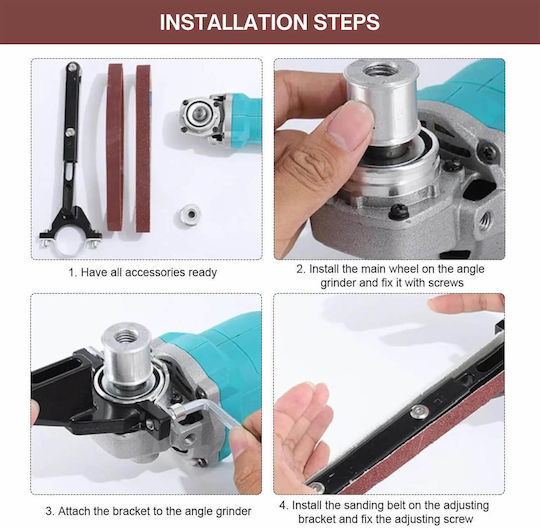 INSTALLATION STEPS

1. Have all accessories ready

2. Install the main wheel on the angle grinder and fix it with screws

3. Attach the bracket to the angle grinder

4. Install the sanding belt on the adjusting bracket and fix the adjusting screw