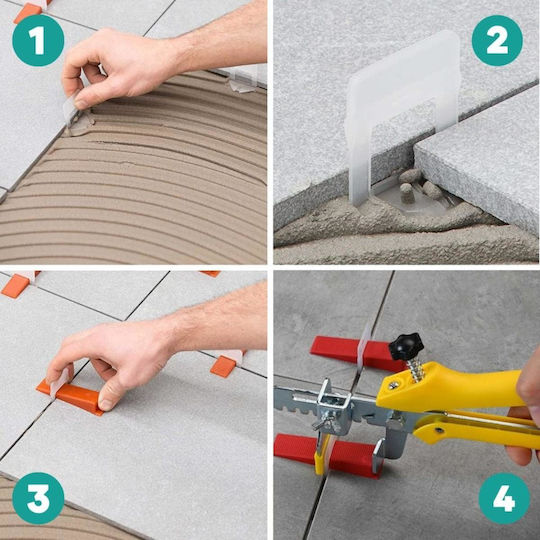 1
2
3
4