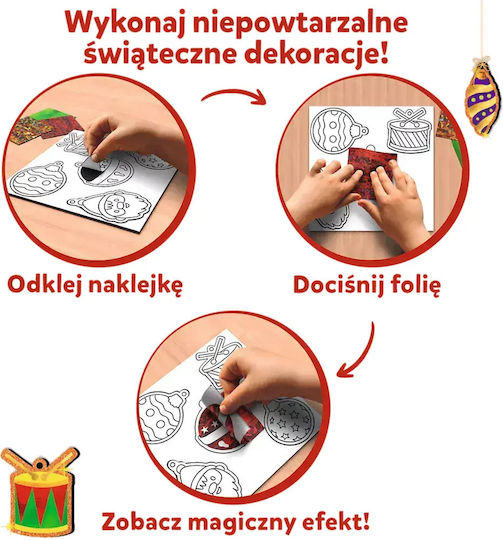 Wykonaj niepowtarzalne świąteczne dekoracje!

Odklej naklejkę

Dociśnij folię

Zobacz magiczny efekt!