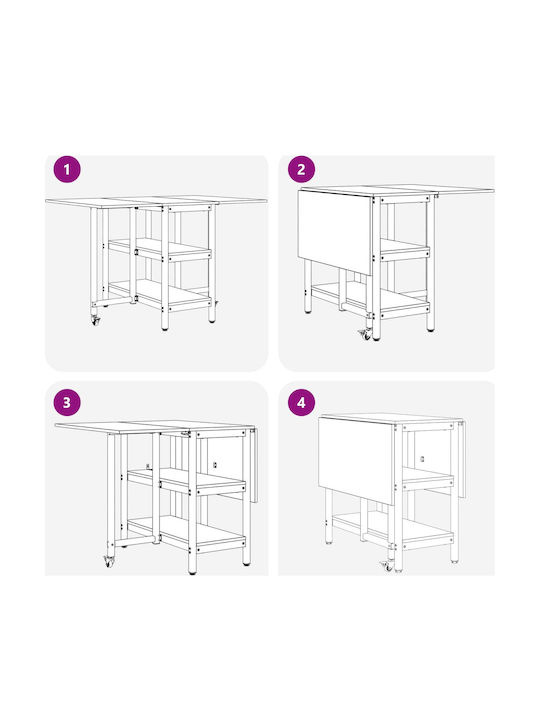 1

2

3

4