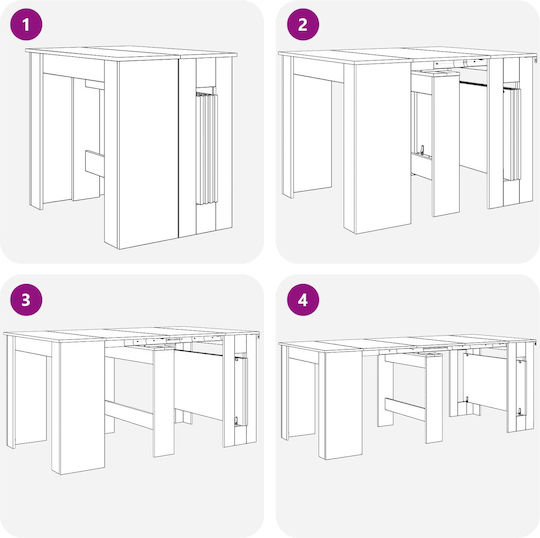 1

2

3

4