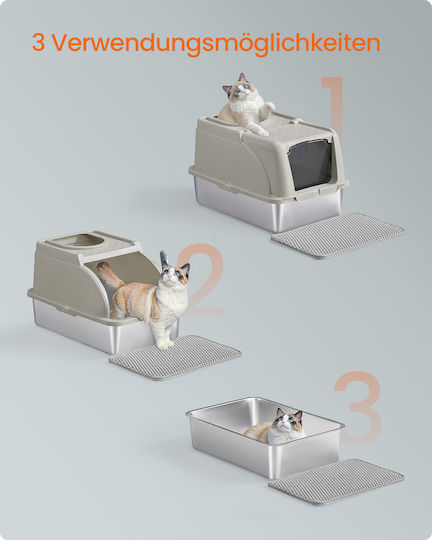 3 Verwendungsmöglichkeiten

1

2

3