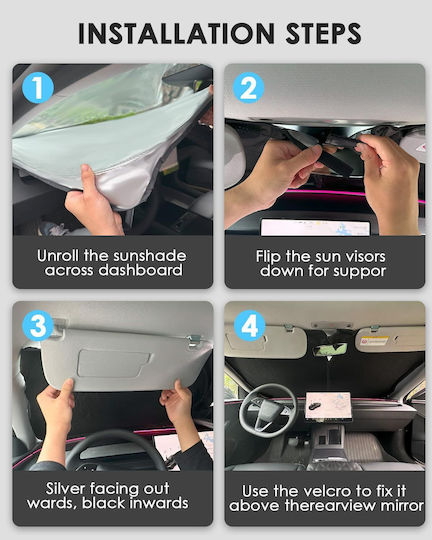 INSTALLATION STEPS

1

Unroll the sunshade across dashboard

2

Flip the sun visors down for suppor

3

Silver facing out wards, black inwards

4

Use the velcro to fix it above therearview mirror