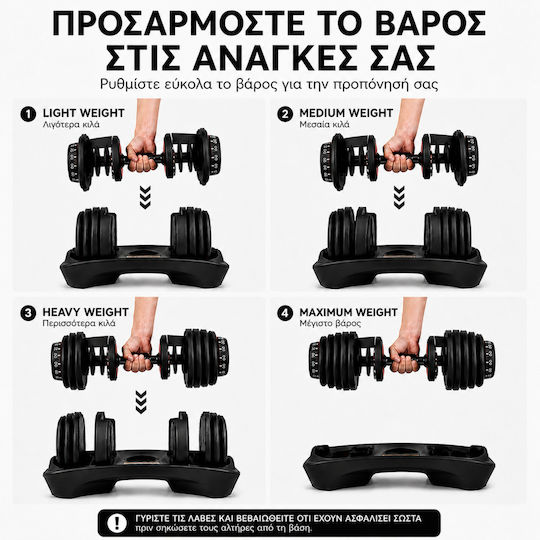 ΠΡΟΣΑΡΜΟΣΤΕ ΤΟ ΒΑΡΟΣ ΣΤΙΣ ΑΝΑΓΚΕΣ ΣΑΣ

Ρυθμίστε εύκολα το βάρος για την προπόνησή σας

1 LIGHT WEIGHT
Λιγότερα κιλά

2 MEDIUM WEIGHT
Μεσαία κιλά

3 HEAVY WEIGHT
Περισσότερα κιλά

4 MAXIMUM WEIGHT
Μέγιστο βάρος

! ΓΥΡΙΣΤΕ ΤΙΣ ΛΑΒΕΣ ΚΑΙ ΒΕΒΑΙΩΘΕΙΤΕ ΟΤΙ ΕΧΟΥΝ ΑΣΦΑΛΙΣΕΙ ΣΩΣΤΑ πριν σηκώσετε τους αλτήρες από τη βάση.