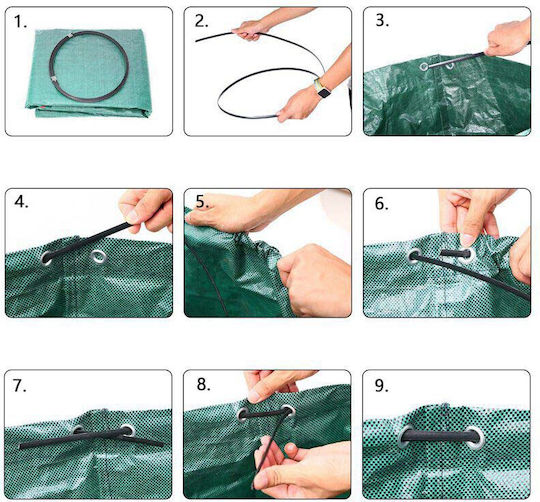 1.

2.

3.

4.

5.

6.

7.

8.

9.