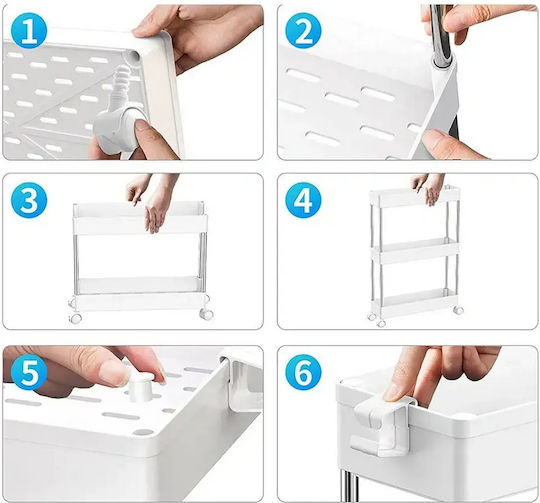 1

2

3

4

5

6