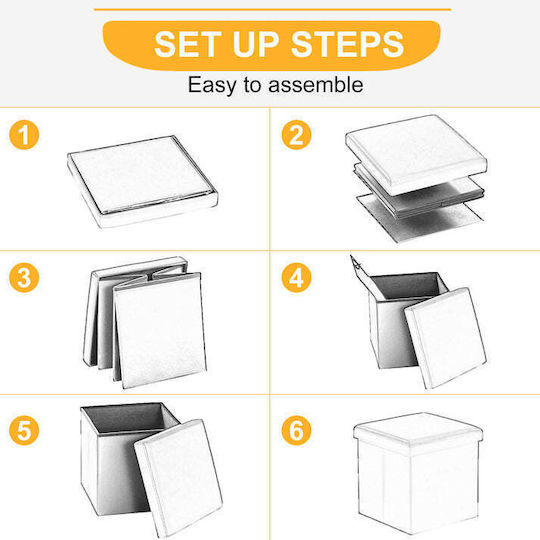 SET UP STEPS
Easy to assemble

1

2

3

4

5

6