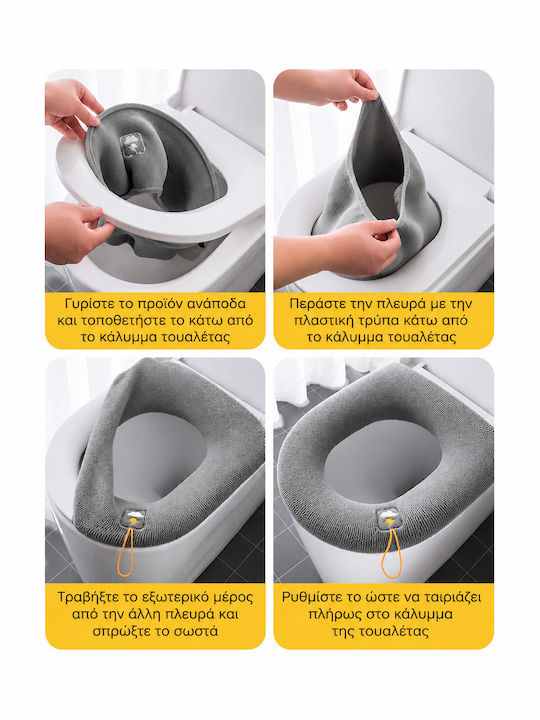 Γυρίστε το προϊόν ανάποδα και τοποθετήστε το κάτω από το κάλυμμα τουαλέτας

Περάστε την πλευρά με την πλαστική τρύπα κάτω από το κάλυμμα τουαλέτας

Τραβήξτε το εξωτερικό μέρος από την άλλη πλευρά και σπρώξτε το σωστά

Ρυθμίστε το ώστε να ταιριάζει πλήρως στο κάλυμμα της τουαλέτας