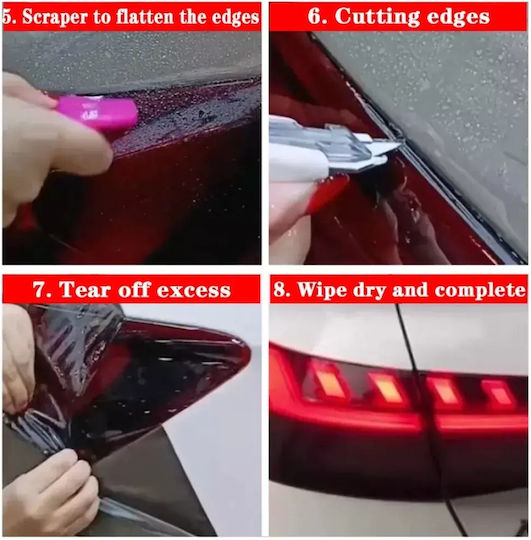 5. Scraper to flatten the edges

6. Cutting edges

7. Tear off excess

8. Wipe dry and complete