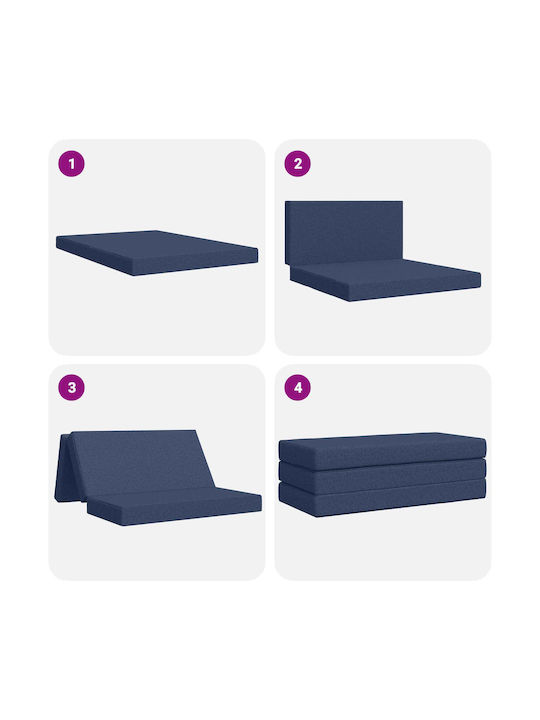 1

2

3

4