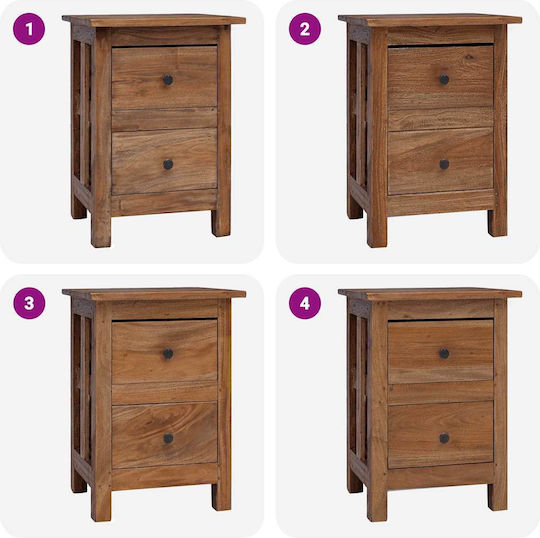 1

2

3

4