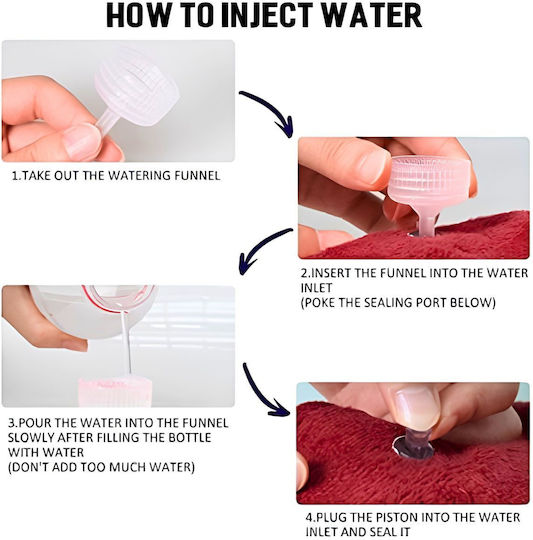 HOW TO INJECT WATER

1.TAKE OUT THE WATERING FUNNEL

2.INSERT THE FUNNEL INTO THE WATER INLET
(POKE THE SEALING PORT BELOW)

3.POUR THE WATER INTO THE FUNNEL SLOWLY AFTER FILLING THE BOTTLE WITH WATER
(DON'T ADD TOO MUCH WATER)

4.PLUG THE PISTON INTO THE WATER INLET AND SEAL IT