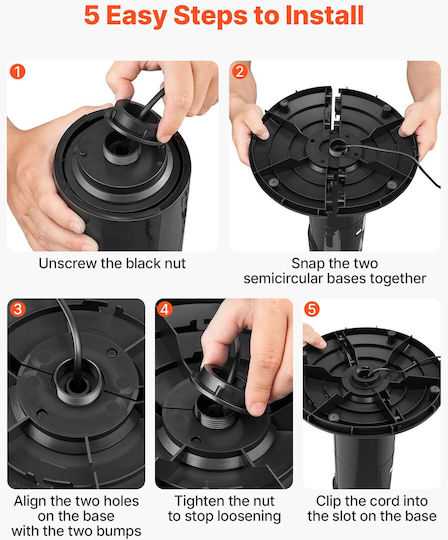 5 Easy Steps to Install

1

Unscrew the black nut

2

Snap the two semicircular bases together

3

Align the two holes on the base with the two bumps

4

Tighten the nut to stop loosening

5

Clip the cord into the slot on the base