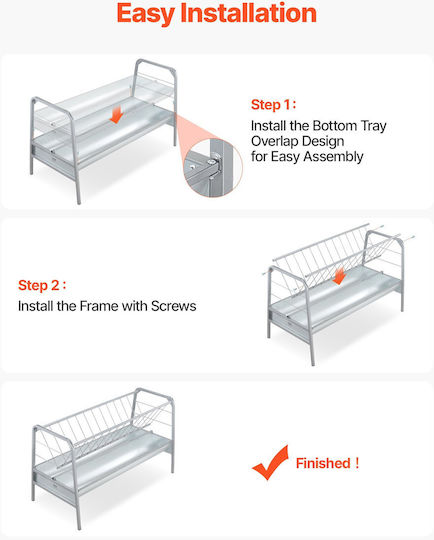 Easy Installation

Step 1：
Install the Bottom Tray
Overlap Design
for Easy Assembly

Step 2：
Install the Frame with Screws

Finished！