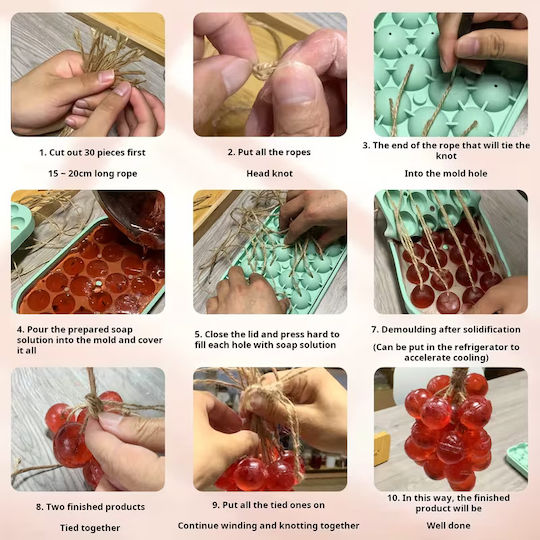 1. Cut out 30 pieces first

15 ~ 20cm long rope

2. Put all the ropes

Head knot

3. The end of the rope that will tie the knot

Into the mold hole

4. Pour the prepared soap solution into the mold and cover it all

5. Close the lid and press hard to fill each hole with soap solution

7. Demoulding after solidification

(Can be put in the refrigerator to accelerate cooling)

8. Two finished products

Tied together

9. Put all the tied ones on

Continue winding and knotting together

10. In this way, the finished product will be

Well done