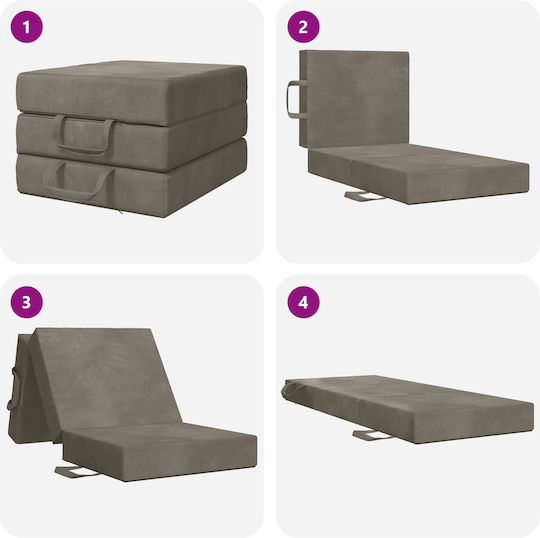 1

2

3

4