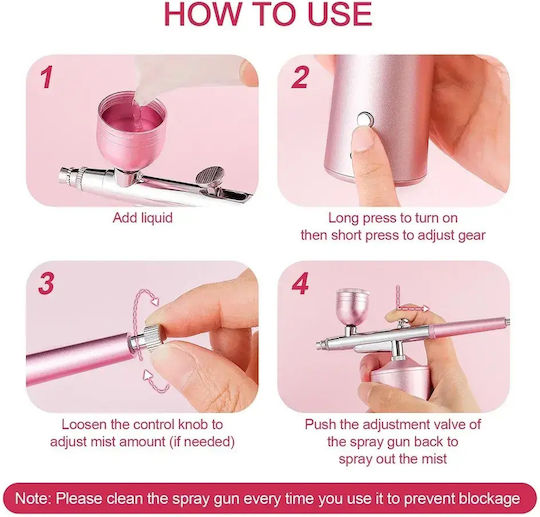 HOW TO USE

1

Add liquid

2

Long press to turn on then short press to adjust gear

3

Loosen the control knob to adjust mist amount (if needed)

4

Push the adjustment valve of the spray gun back to spray out the mist

Note: Please clean the spray gun every time you use it to prevent blockage