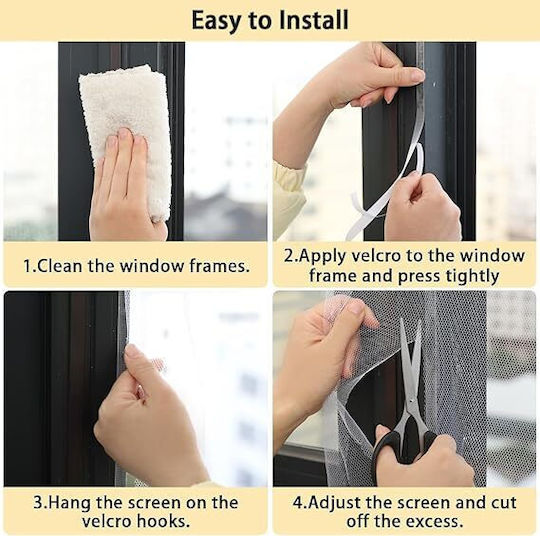 Easy to Install

1.Clean the window frames.

2.Apply velcro to the window frame and press tightly

3.Hang the screen on the velcro hooks.

4.Adjust the screen and cut off the excess.