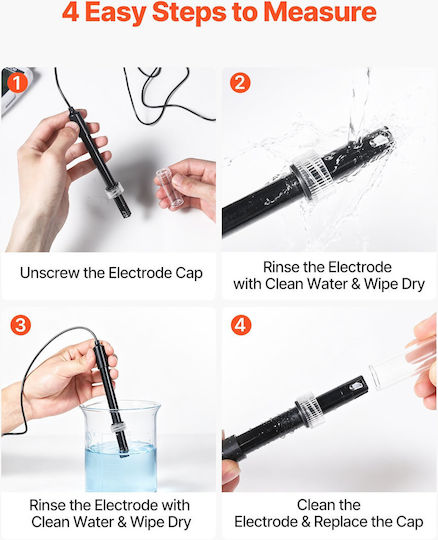 4 Easy Steps to Measure

1

Unscrew the Electrode Cap

2

Rinse the Electrode with Clean Water & Wipe Dry

3

Rinse the Electrode with Clean Water & Wipe Dry

4

Clean the Electrode & Replace the Cap