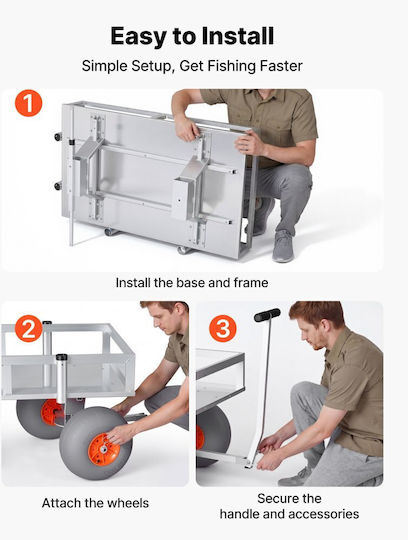 Easy to Install

Simple Setup, Get Fishing Faster

1

Install the base and frame

2

Attach the wheels

3

Secure the
handle and accessories