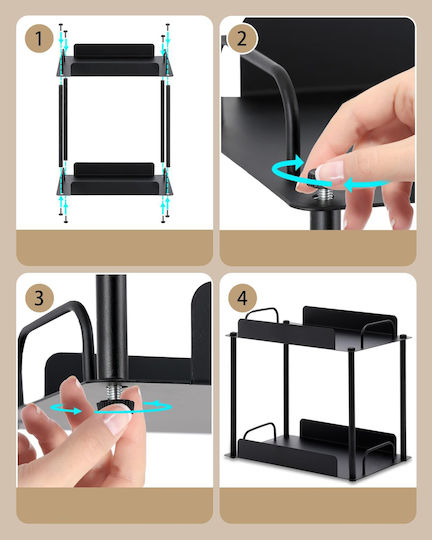 1

2

3

4