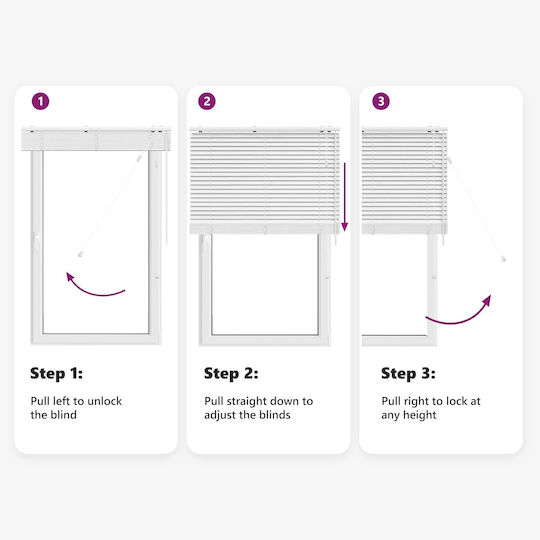 1

Step 1:

Pull left to unlock the blind

2

Step 2:

Pull straight down to adjust the blinds

3

Step 3:

Pull right to lock at any height