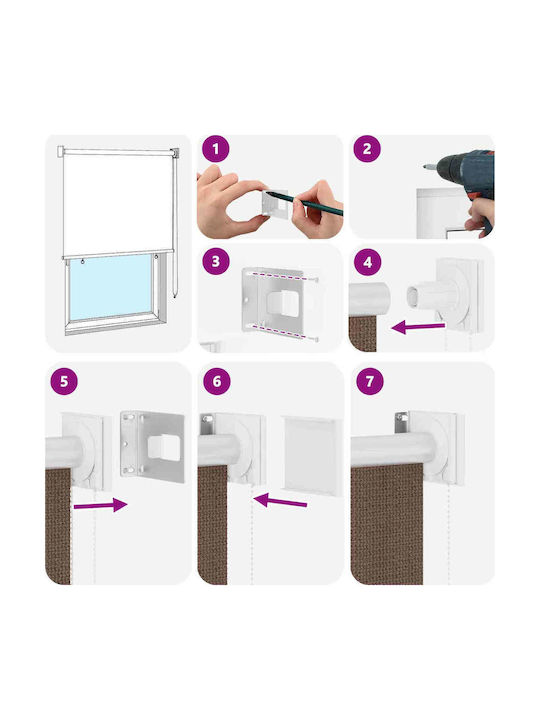 1
2
3
4
5
6
7