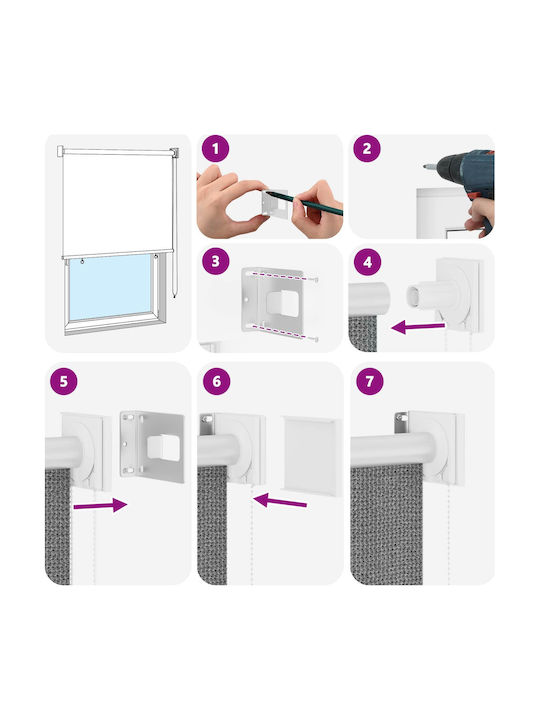 1
2
3
4
5
6
7