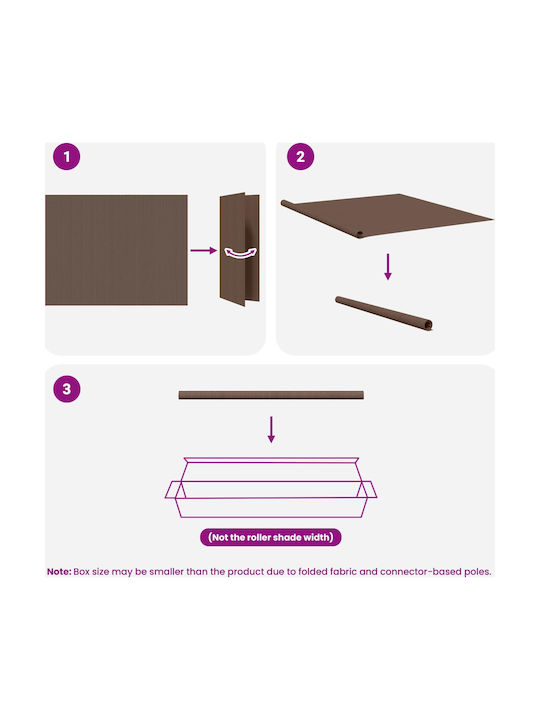 1

2

3

(Not the roller shade width)

Note: Box size may be smaller than the product due to folded fabric and connector-based poles.