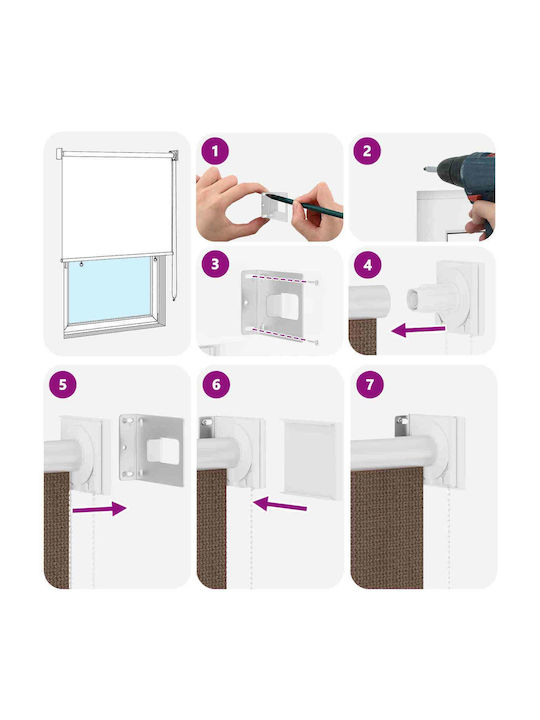 1
2
3
4
5
6
7