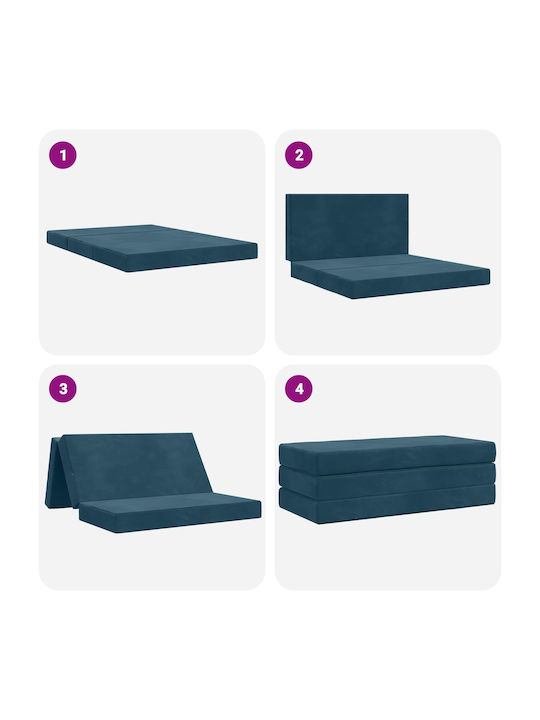 1

2

3

4