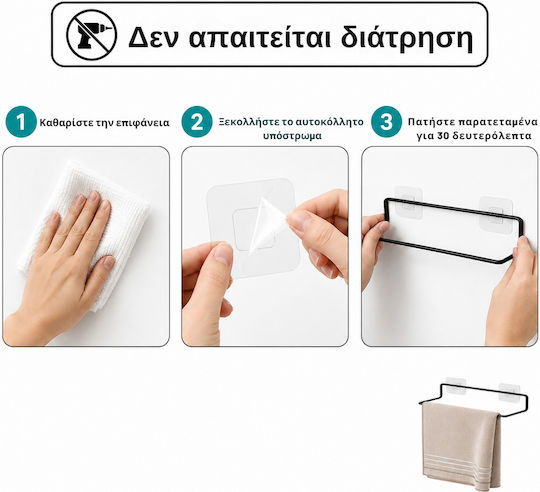 Δεν απαιτείται διάτρηση

1 Καθαρίστε την επιφάνεια

2 Ξεκολλήστε το αυτοκόλλητο υπόστρωμα

3 Πατήστε παρατεταμένα για 30 δευτερόλεπτα