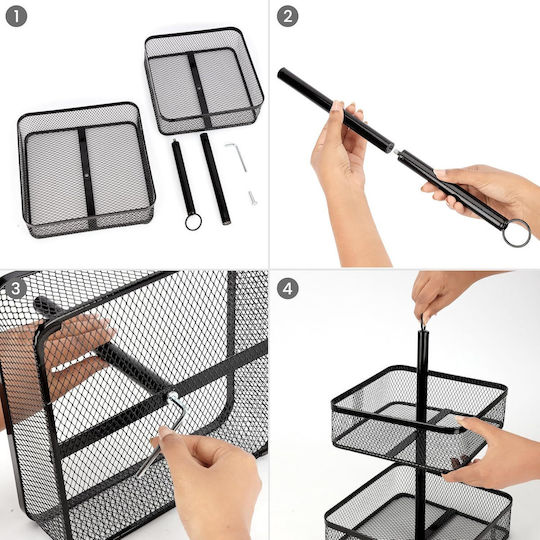 1

2

3

4