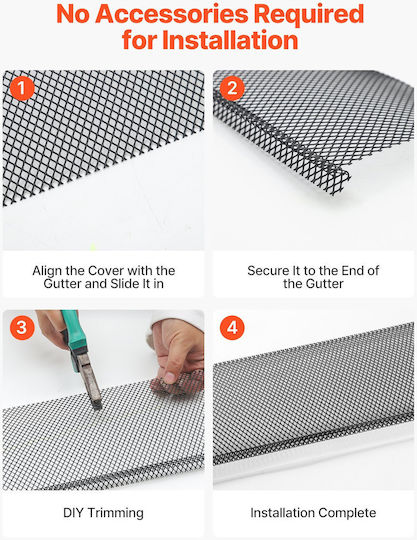 No Accessories Required for Installation

1

Align the Cover with the Gutter and Slide It in

2

Secure It to the End of the Gutter

3

DIY Trimming

4

Installation Complete