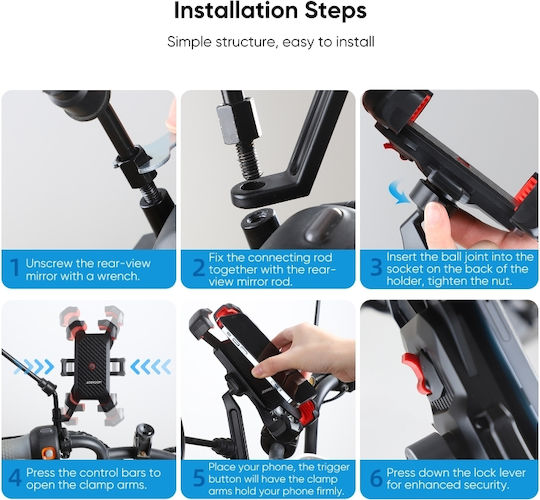 Installation Steps

Simple structure, easy to install

1 Unscrew the rear-view mirror with a wrench.

2 Fix the connecting rod together with the rear-view mirror rod.

3 Insert the ball joint into the socket on the back of the holder, tighten the nut.

4 Press the control bars to open the clamp arms.

5 Place your phone, the trigger button will have the clamp arms hold your phone firmly.

6 Press down the lock lever for enhanced security.