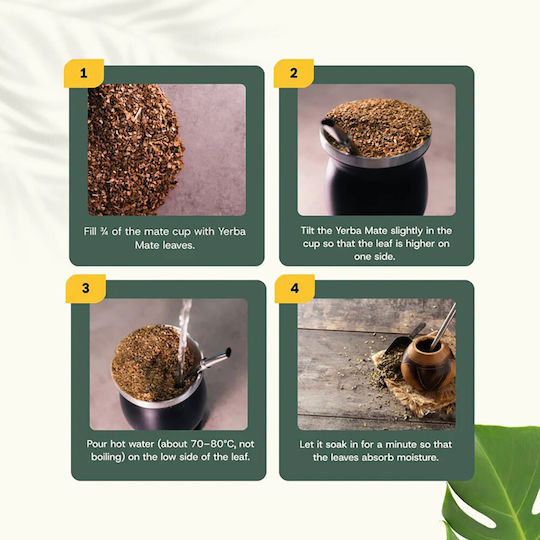 1

Fill ¾ of the mate cup with Yerba Mate leaves.

2

Tilt the Yerba Mate slightly in the cup so that the leaf is higher on one side.

3

Pour hot water (about 70–80°C, not boiling) on the low side of the leaf.

4

Let it soak in for a minute so that the leaves absorb moisture.