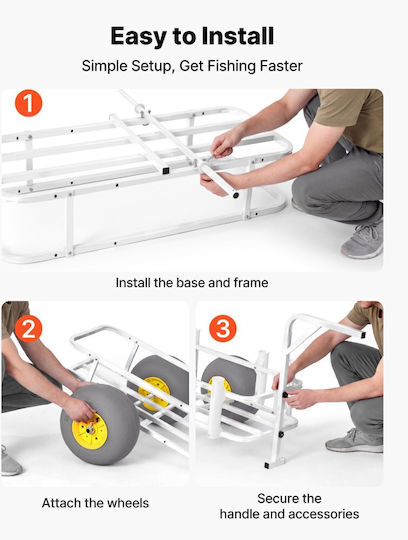 Easy to Install

Simple Setup, Get Fishing Faster

1

Install the base and frame

2

Attach the wheels

3

Secure the
handle and accessories