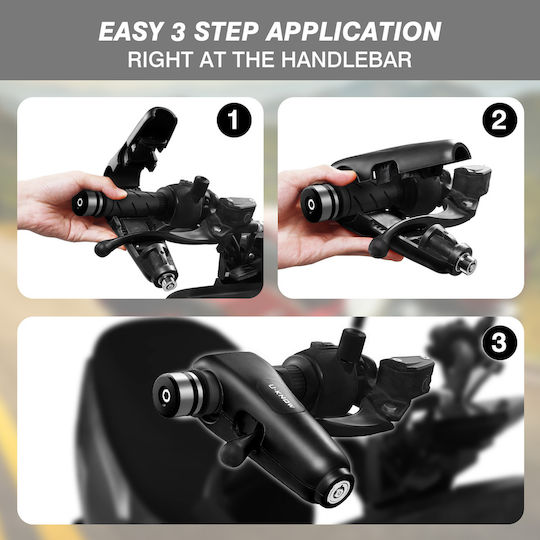 EASY 3 STEP APPLICATION
RIGHT AT THE HANDLEBAR

1

2

3

U-KNOW