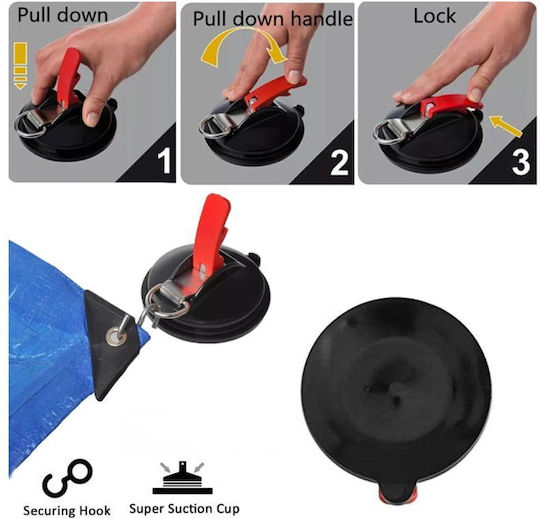 Pull down

1

Pull down handle

2

Lock

3

Securing Hook

Super Suction Cup