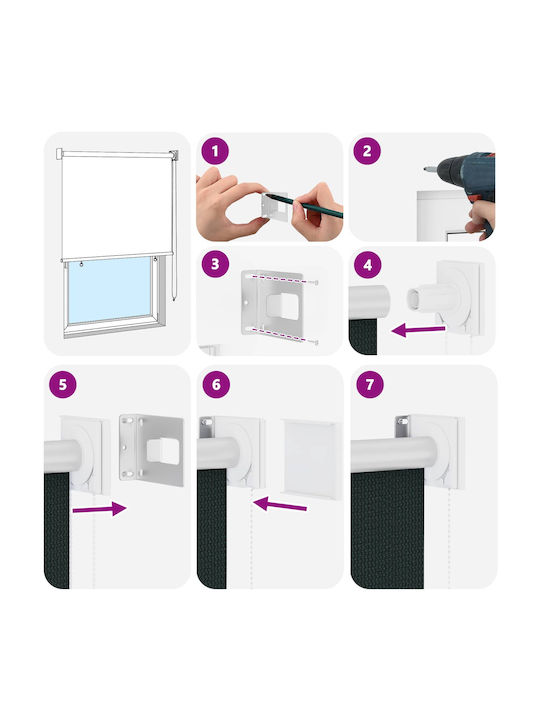 1
2
3
4
5
6
7