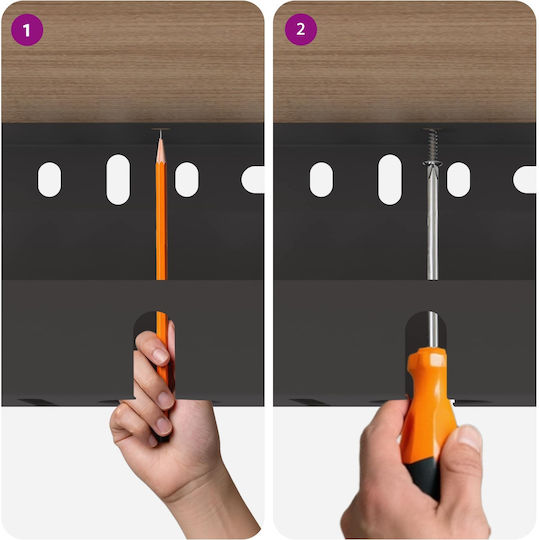 1

2