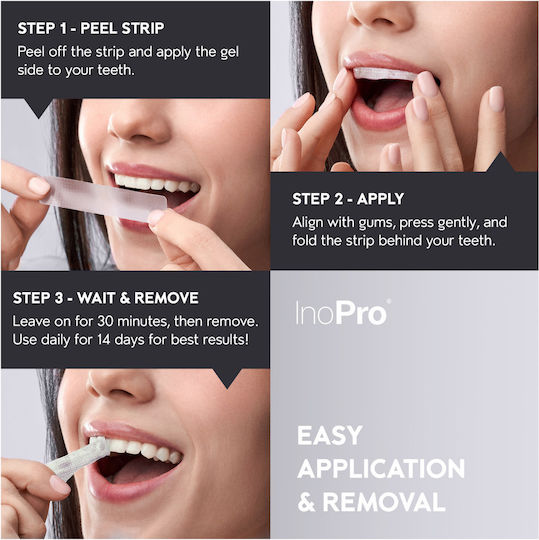 STEP 1 - PEEL STRIP
Peel off the strip and apply the gel side to your teeth.

STEP 2 - APPLY
Align with gums, press gently, and fold the strip behind your teeth.

STEP 3 - WAIT & REMOVE
Leave on for 30 minutes, then remove. Use daily for 14 days for best results!

InoPro®

EASY APPLICATION & REMOVAL