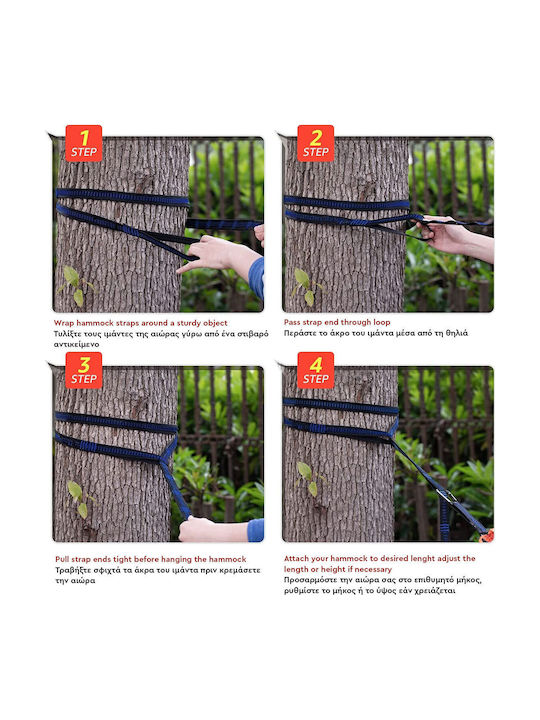 1 STEP

Wrap hammock straps around a sturdy object
Τυλίξτε τους ιμάντες της αιώρας γύρω από ένα στιβαρό αντικείμενο

2 STEP

Pass strap end through loop
Περάστε το άκρο του ιμάντα μέσα από τη θηλιά

3 STEP

Pull strap ends tight before hanging the hammock
Τραβήξτε σφιχτά τα άκρα του ιμάντα πριν κρεμάσετε την αιώρα

4 STEP

Attach your hammock to desired lenght adjust the length or height if necessary
Προσαρμόστε την αιώρα σας στο επιθυμητό μήκος, ρυθμίστε το μήκος ή το ύψος εάν χρειάζεται