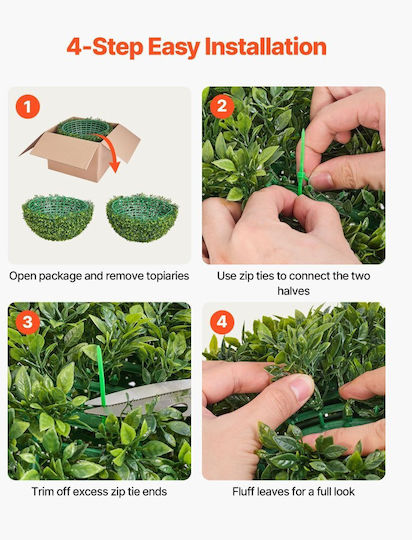 4-Step Easy Installation

1

Open package and remove topiaries

2

Use zip ties to connect the two halves

3

Trim off excess zip tie ends

4

Fluff leaves for a full look