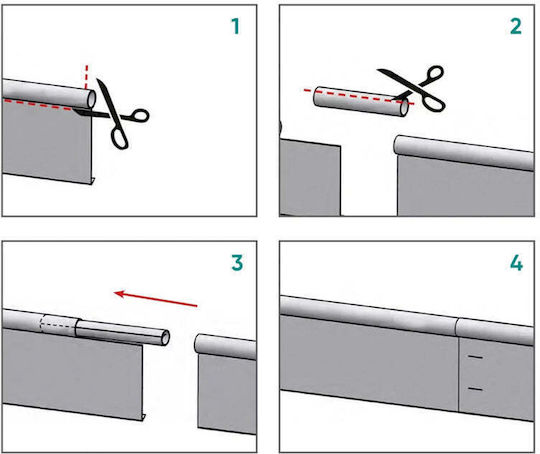 1

2

3

4