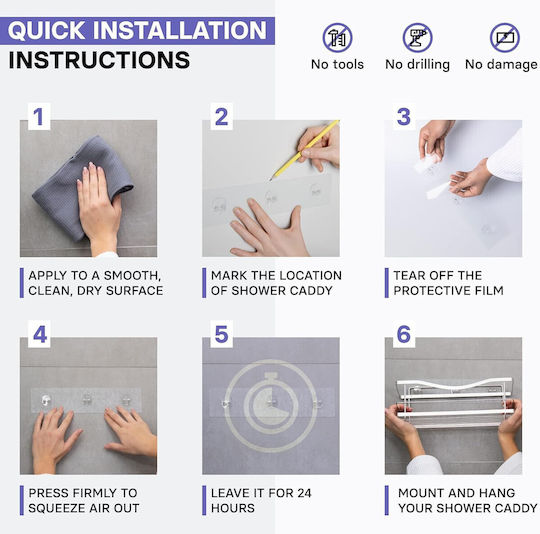 QUICK INSTALLATION
INSTRUCTIONS

No tools
No drilling
No damage

1
APPLY TO A SMOOTH, CLEAN, DRY SURFACE

2
MARK THE LOCATION OF SHOWER CADDY

3
TEAR OFF THE PROTECTIVE FILM

4
PRESS FIRMLY TO SQUEEZE AIR OUT

5
LEAVE IT FOR 24 HOURS

6
MOUNT AND HANG YOUR SHOWER CADDY